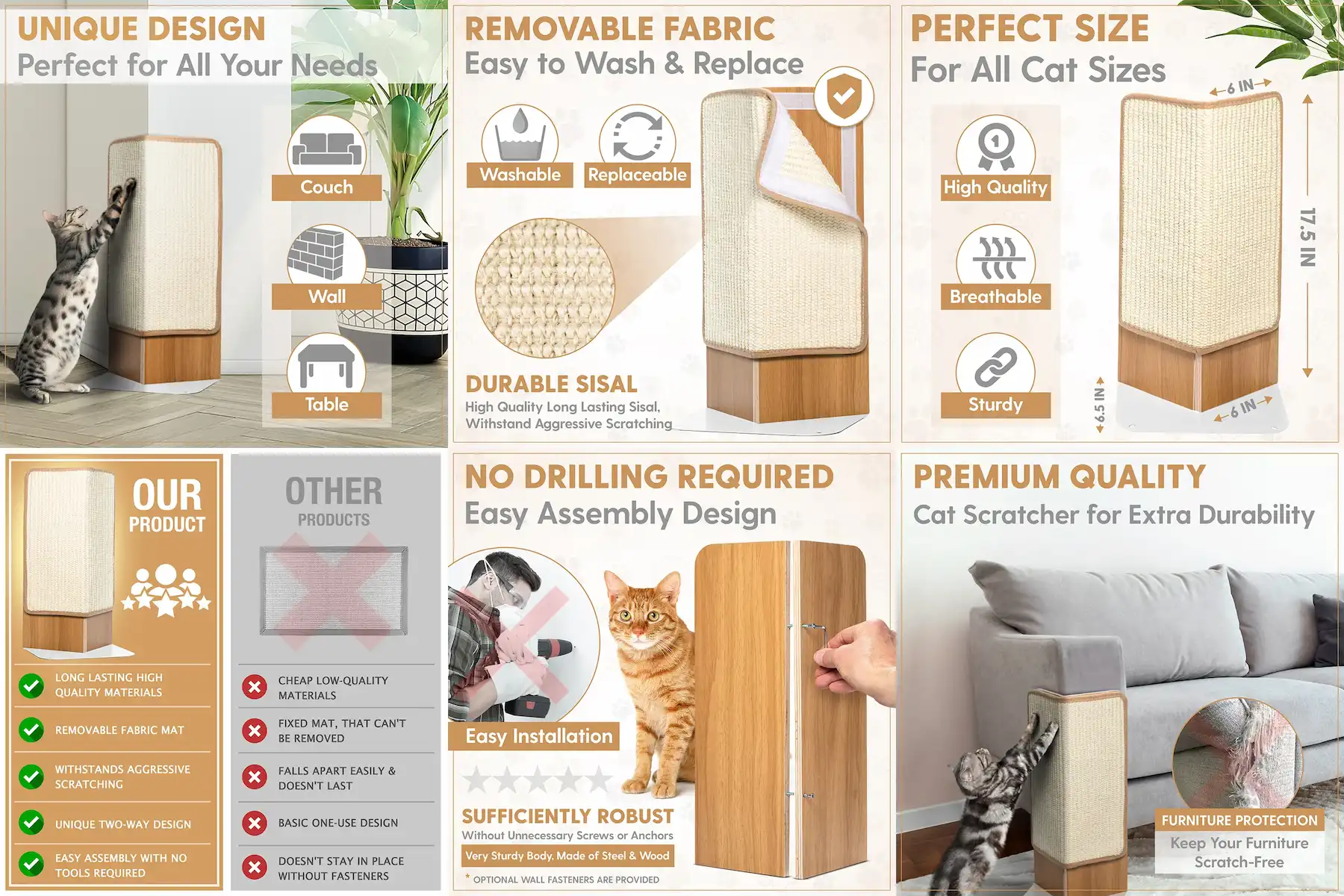 UNIQUE DESIGN
Perfect for All Your Needs

Couch
Wall
Table

REMOVABLE FABRIC
Easy to Wash & Replace

Washable
Replaceable

DURABLE SISAL
High Quality Long Lasting Sisal, Withstand Aggressive Scratching

PERFECT SIZE
For All Cat Sizes

High Quality
Breathable
Sturdy

6 IN
17.5 IN
6.5 IN
6 IN

OUR PRODUCT

LONG LASTING HIGH QUALITY MATERIALS
REMOVABLE FABRIC MAT
WITHSTANDS AGGRESSIVE SCRATCHING
UNIQUE TWO-WAY DESIGN
EASY ASSEMBLY WITH NO TOOLS REQUIRED

OTHER PRODUCTS

CHEAP LOW-QUALITY MATERIALS
FIXED MAT, THAT CAN'T BE REMOVED
FALLS APART EASILY & DOESN'T LAST
BASIC ONE-USE DESIGN
DOESN'T STAY IN PLACE WITHOUT FASTENERS

NO DRILLING REQUIRED
Easy Assembly Design

Easy Installation

SUFFICIENTLY ROBUST
Without Unnecessary Screws or Anchors
Very Sturdy Body, Made of Steel & Wood
* OPTIONAL WALL FASTENERS ARE PROVIDED

PREMIUM QUALITY
Cat Scratcher for Extra Durability

FURNITURE PROTECTION
Keep Your Furniture Scratch-Free