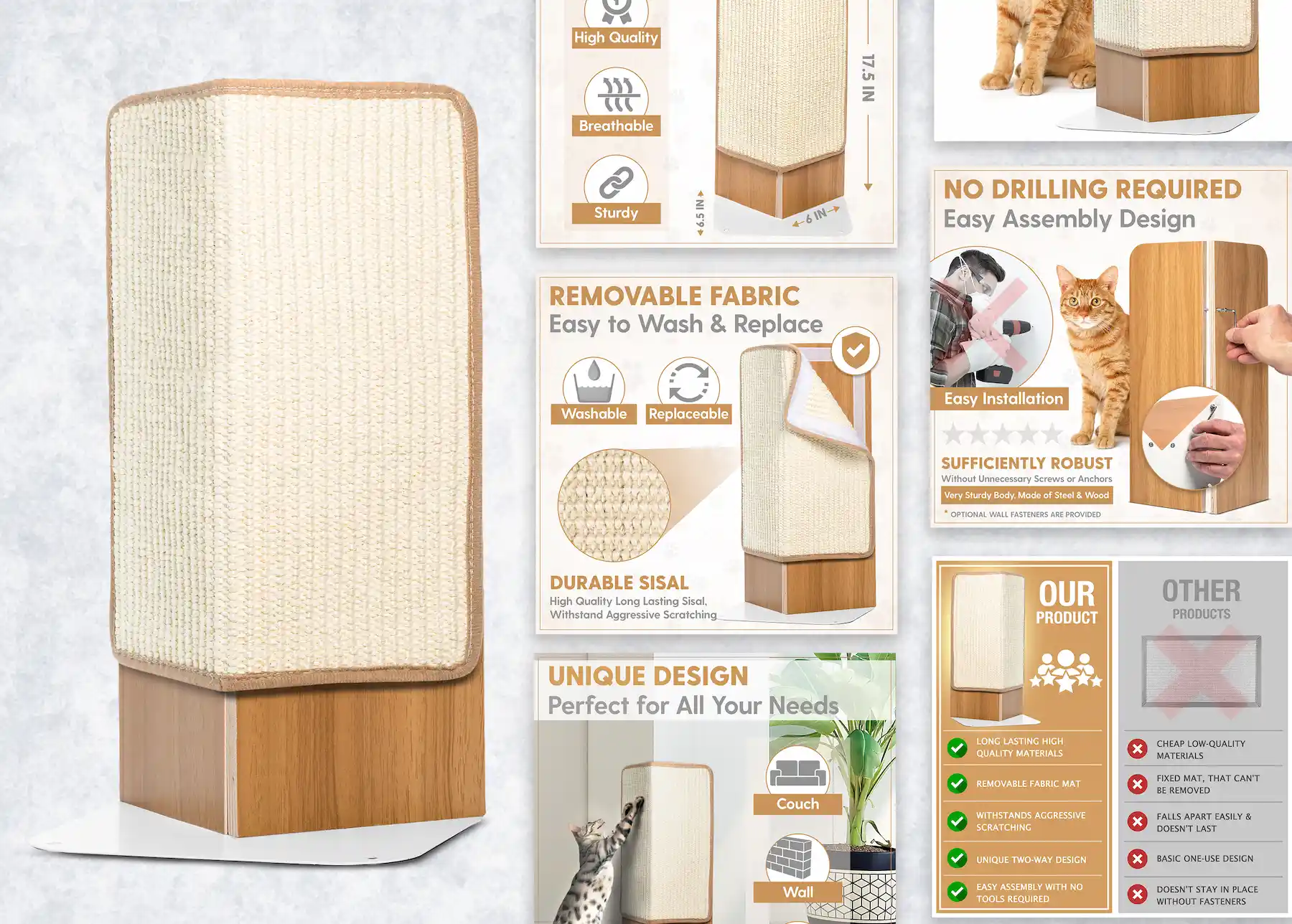 High Quality
Breathable
Sturdy
17.5 IN
6.5 IN
6 IN

REMOVABLE FABRIC
Easy to Wash & Replace
Washable
Replaceable
DURABLE SISAL
High Quality Long Lasting Sisal, Withstand Aggressive Scratching

UNIQUE DESIGN
Perfect for All Your Needs
Couch
Wall

NO DRILLING REQUIRED
Easy Assembly Design
Easy Installation
SUFFICIENTLY ROBUST
Without Unnecessary Screws or Anchors
Very Sturdy Body, Made of Steel & Wood
* OPTIONAL WALL FASTENERS ARE PROVIDED

OUR PRODUCT
LONG LASTING HIGH QUALITY MATERIALS
REMOVABLE FABRIC MAT
WITHSTANDS AGGRESSIVE SCRATCHING
UNIQUE TWO-WAY DESIGN
EASY ASSEMBLY WITH NO TOOLS REQUIRED

OTHER PRODUCTS
CHEAP LOW-QUALITY MATERIALS
FIXED MAT, THAT CAN'T BE REMOVED
FALLS APART EASILY & DOESN'T LAST
BASIC ONE-USE DESIGN
DOESN'T STAY IN PLACE WITHOUT FASTENERS